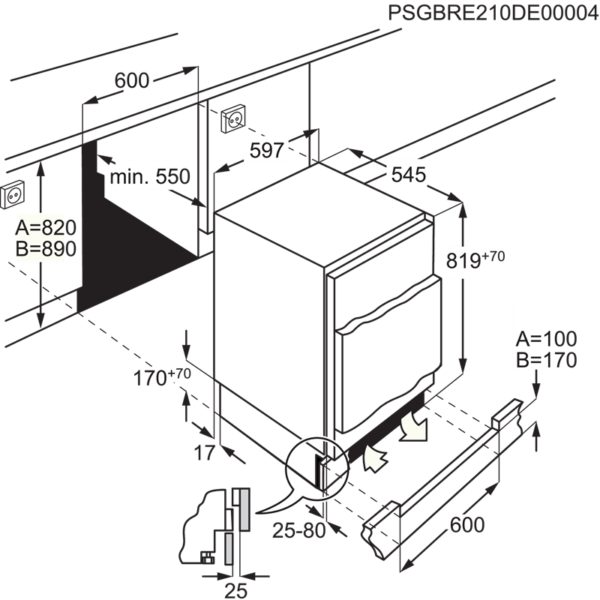 PSGBRE210DE00004

600

597

min. 550

545

A=820
B=890

$819^{+70}$

A=100
B=170

$170^{+70}$

17

25-80

600

25